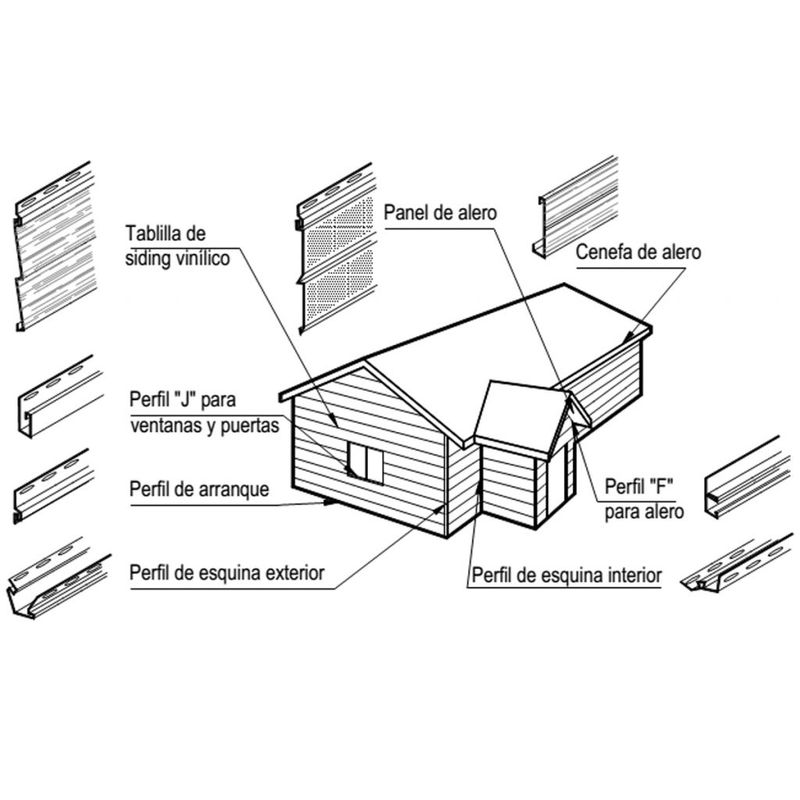 Tablilla de siding vinílico

Panel de alero

Cenefa de alero

Perfil "J" para ventanas y puertas

Perfil de arranque

Perfil de esquina exterior

Perfil "F" para alero

Perfil de esquina interior