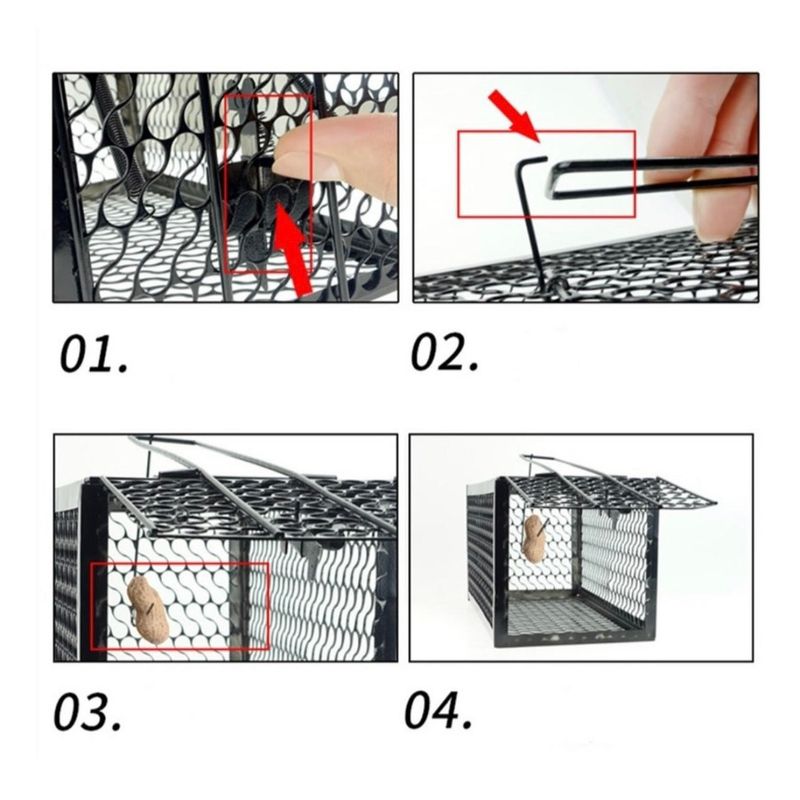 01.

02.

03.

04.